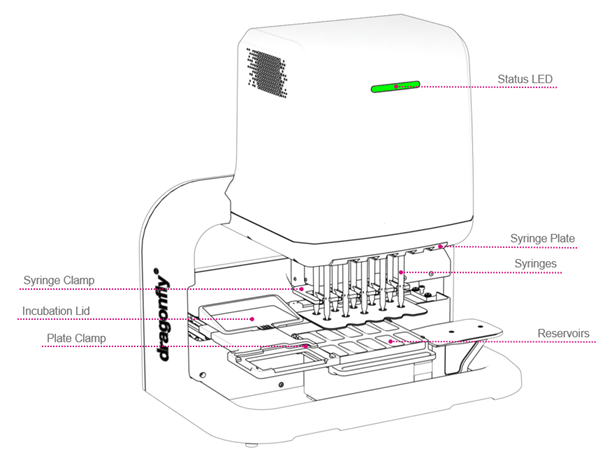 Status LED

Syringe Plate

Syringes

Syringe Clamp

Incubation Lid

Plate Clamp

Reservoirs

dragonfly®