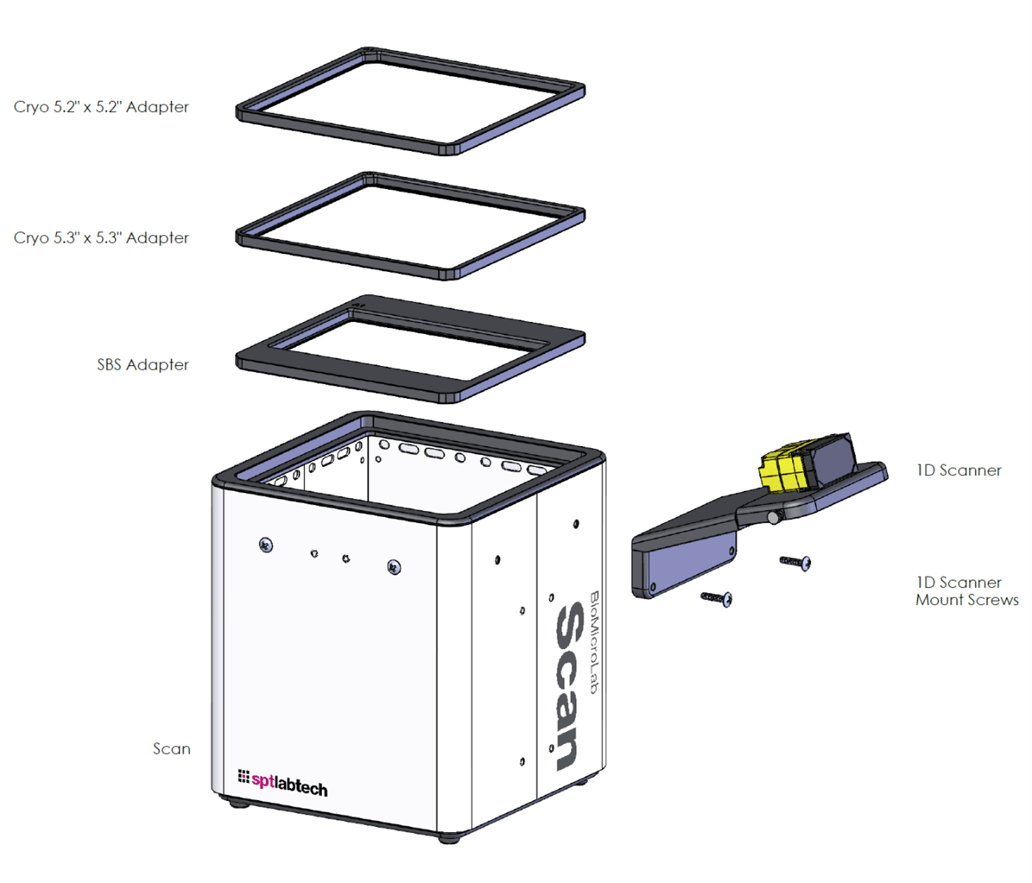 Cryo 5.2" x 5.2" Adapter

Cryo 5.3" x 5.3" Adapter

SBS Adapter

1D Scanner

1D Scanner
Mount Screws

BioMicroLab
Scan

Scan

sptlabtech